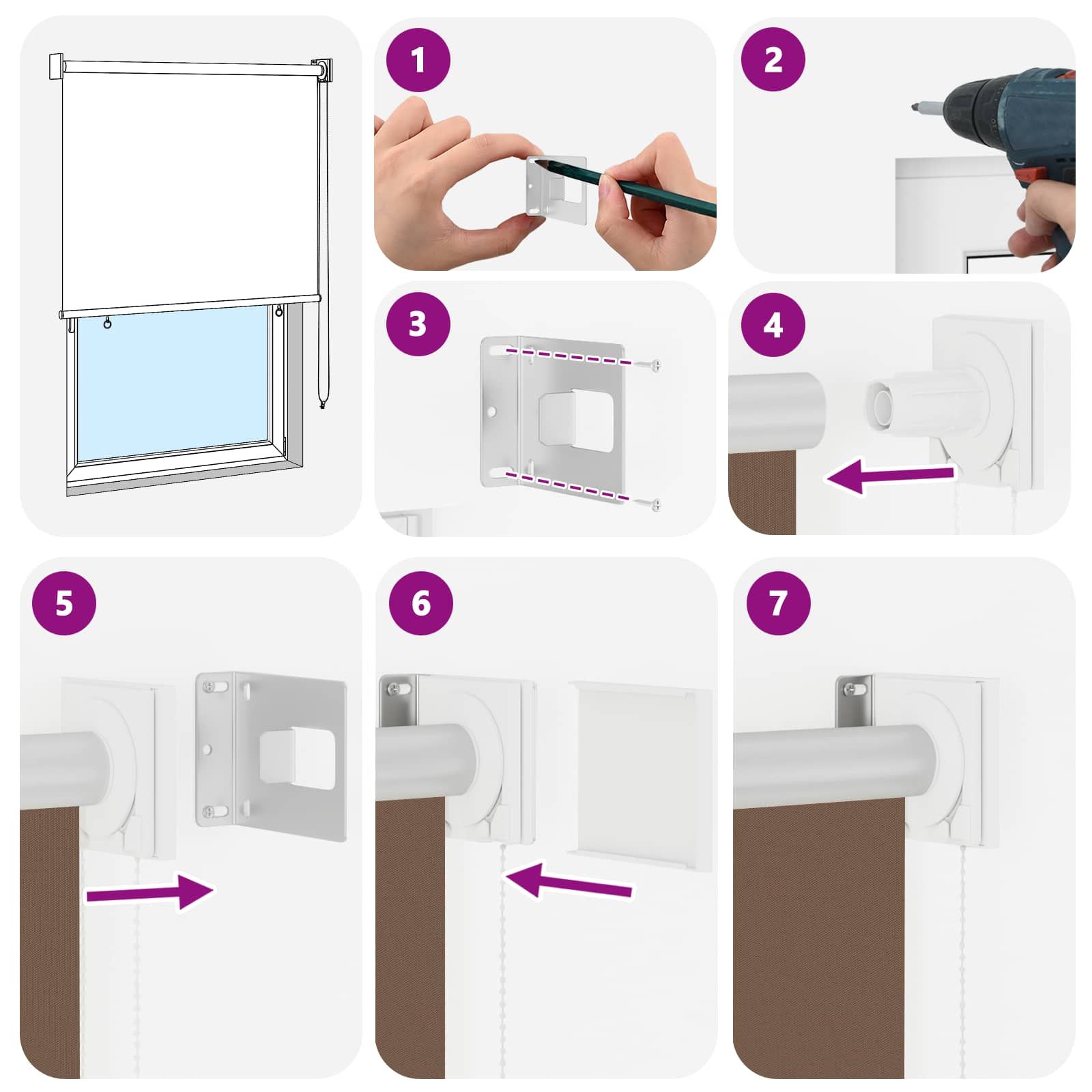 1

2

3

4

5

6

7